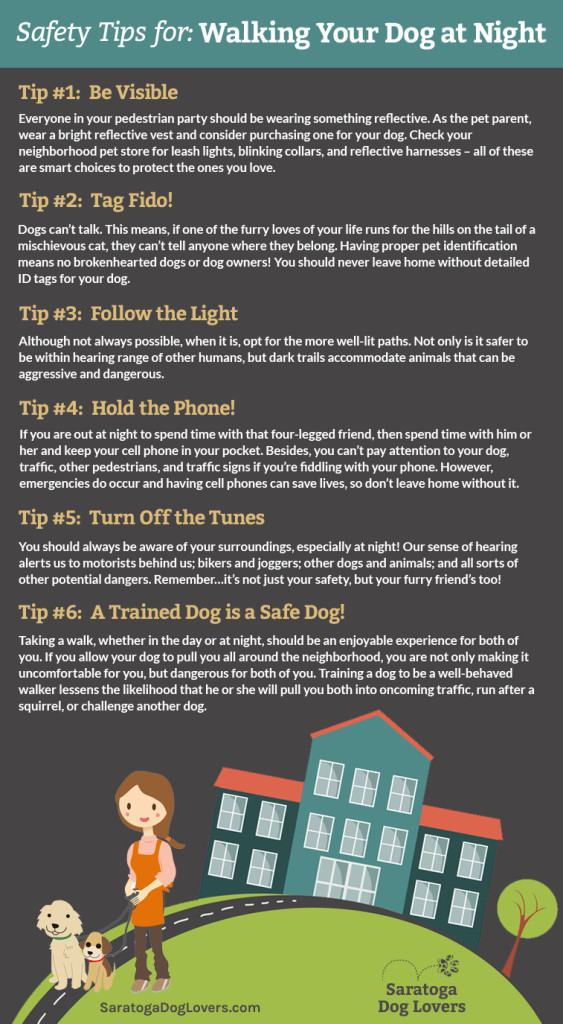 Safety Tips for: Walking Your Dog at Night

Tip #1: Be Visible

Everyone in your pedestrian party should be wearing something reflective. As the pet parent, wear a bright reflective vest and consider purchasing one for your dog. Check your neighborhood pet store for leash lights, blinking collars, and reflective harnesses – all of these are smart choices to protect the ones you love.

Tip #2: Tag Fido!

Dogs can't talk. This means, if one of the furry loves of your life runs for the hills on the tail of a mischievous cat, they can't tell anyone where they belong. Having proper pet identification means no brokenhearted dogs or dog owners! You should never leave home without detailed ID tags for your dog.

Tip #3: Follow the Light

Although not always possible, when it is, opt for the more well-lit paths. Not only is it safer to be within hearing range of other humans, but dark trails accommodate animals that can be aggressive and dangerous.

Tip #4: Hold the Phone!

If you are out at night to spend time with that four-legged friend, then spend time with him or her and keep your cell phone in your pocket. Besides, you can't pay attention to your dog, traffic, other pedestrians, and traffic signs if you're fiddling with your phone. However, emergencies do occur and having cell phones can save lives, so don't leave home without it.

Tip #5: Turn Off the Tunes

You should always be aware of your surroundings, especially at night! Our sense of hearing alerts us to motorists behind us; bikers and joggers; other dogs and animals; and all sorts of other potential dangers. Remember...it's not just your safety, but your furry friend's too!

Tip #6: A Trained Dog is a Safe Dog!

Taking a walk, whether in the day or at night, should be an enjoyable experience for both of you. If you allow your dog to pull you all around the neighborhood, you are not only making it uncomfortable for you, but dangerous for both of you. Training a dog to be a well-behaved walker lessens the likelihood that he or she will pull you both into oncoming traffic, run after a squirrel, or challenge another dog.

SaratogaDogLovers.com

Saratoga Dog Lovers